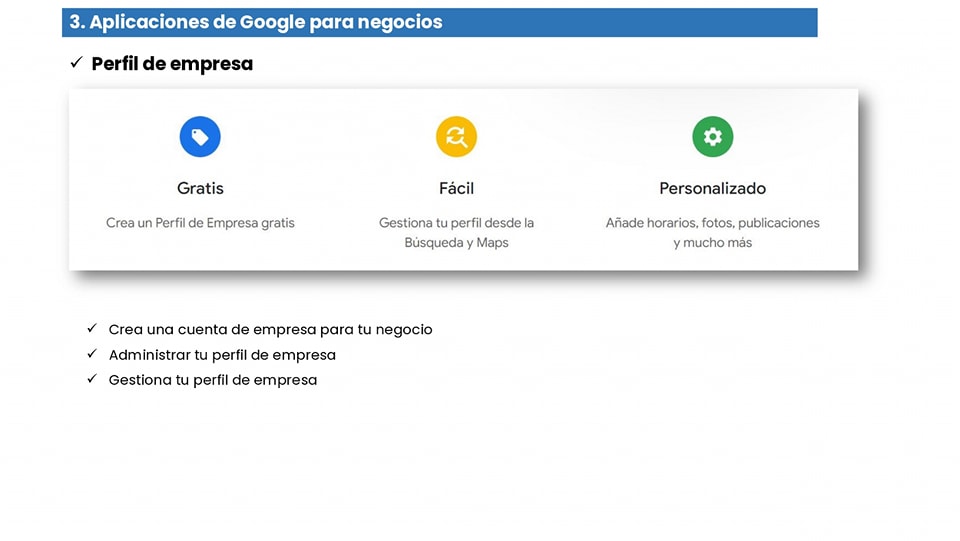 3. Aplicaciones de Google para negocios

✓ Perfil de empresa

Gratis

Crea un Perfil de Empresa gratis

Fácil

Gestiona tu perfil desde la Búsqueda y Maps

Personalizado

Añade horarios, fotos, publicaciones y mucho más

✓ Crea una cuenta de empresa para tu negocio
✓ Administrar tu perfil de empresa
✓ Gestiona tu perfil de empresa