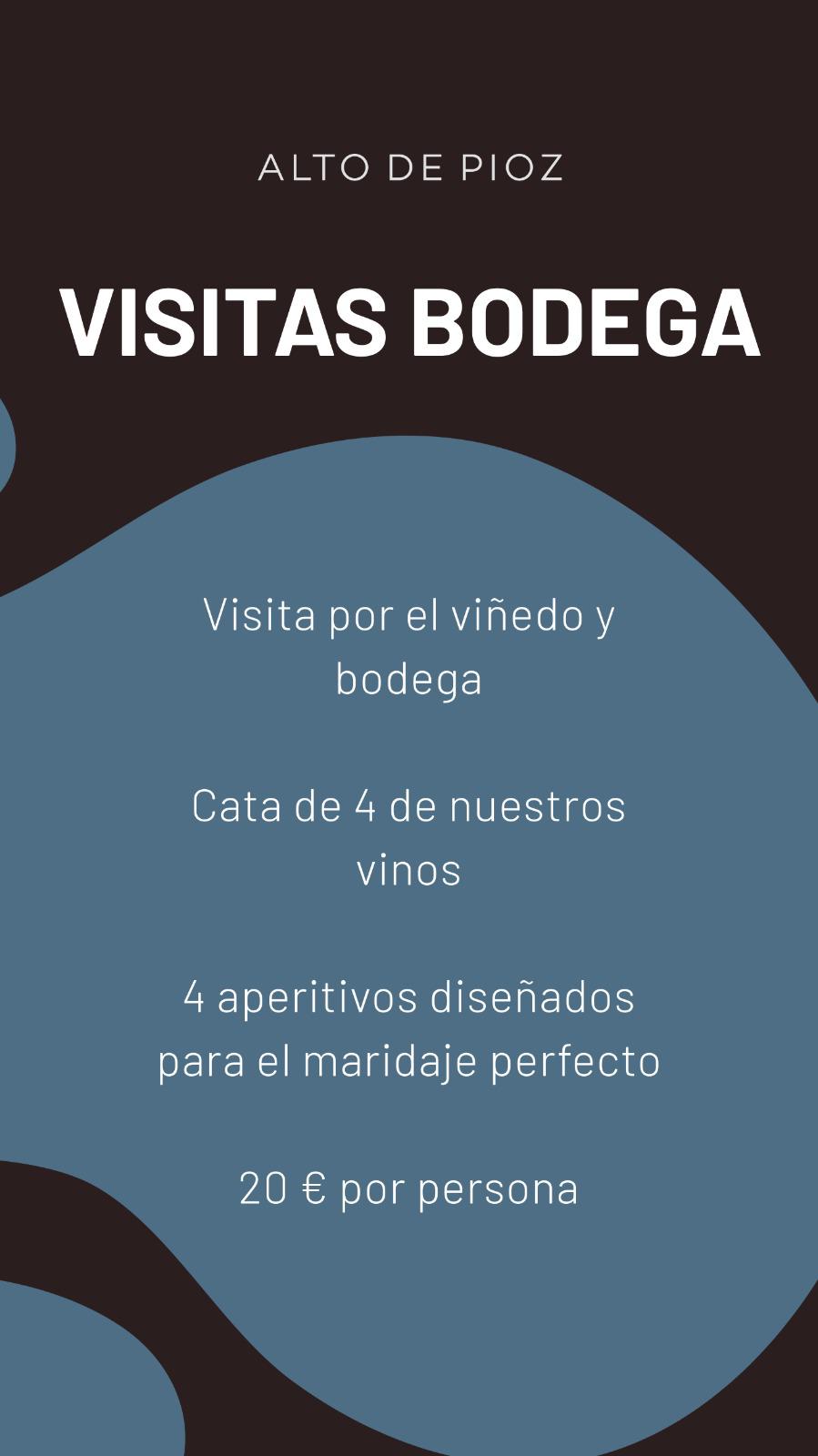 ALTO DE PIOZ

VISITAS BODEGA

Visita por el viñedo y bodega

Cata de 4 de nuestros vinos

4 aperitivos diseñados para el maridaje perfecto

20 € por persona