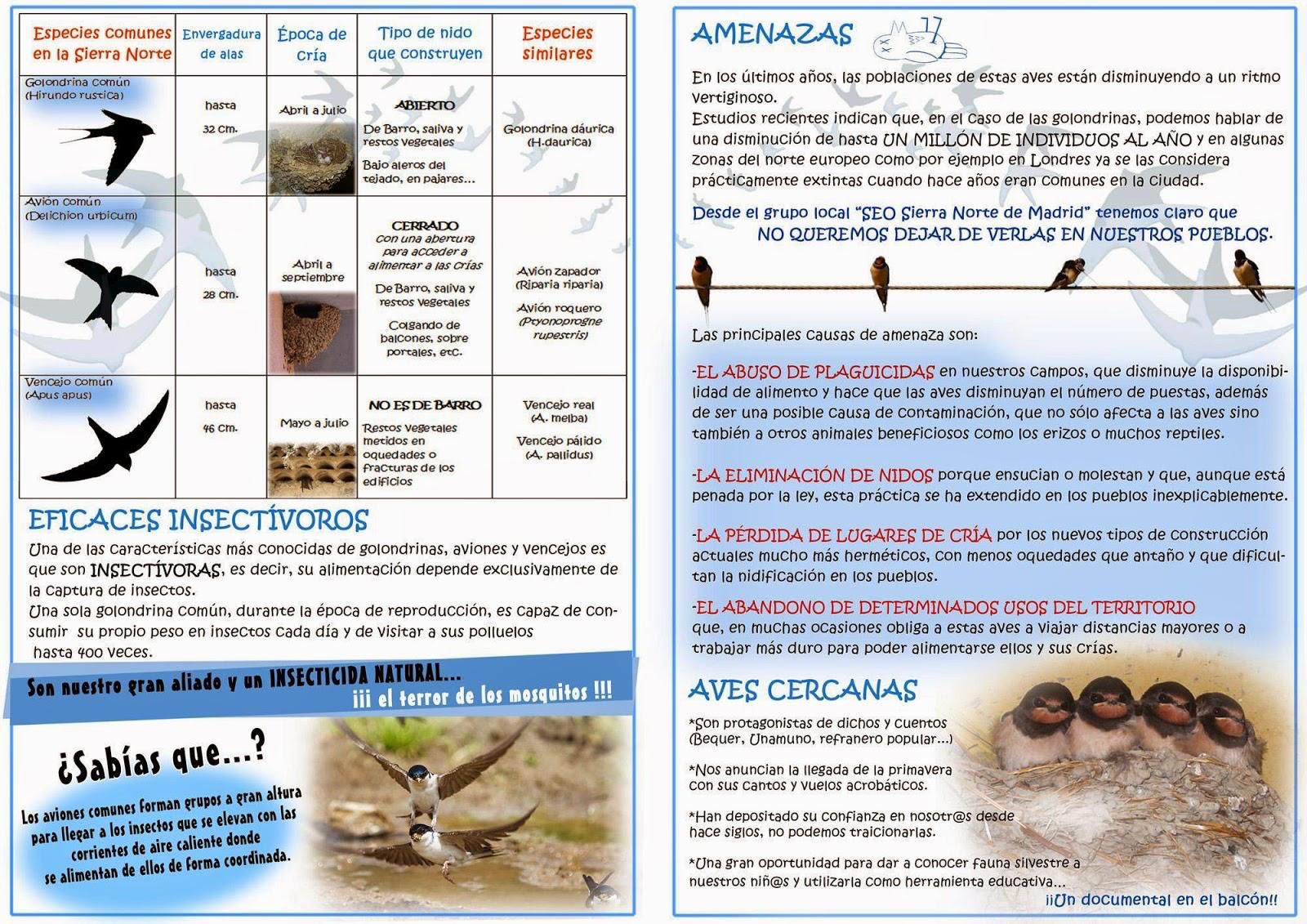 | Especies comunes en la Sierra Norte | Envergadura de alas | Época de cría | Tipo de nido que construyen | Especies similares |
|---|---|---|---|---|
| Golondrina común (Hirundo rustica) | hasta 32 cm. | Abril a julio | ABIERTO De Barro, saliva y restos vegetales Bajo aleros del tejado, en pajares... | Golondrina dáurica (H.daurica) |
| Avión común (Delichion urbicum) | hasta 28 cm. | Abril a septiembre | CERRADO Con una abertura para acceder a alimentar a las crías De Barro, saliva y restos vegetales Colgando de balcones, sobre portales, etc. | Avión zapador (Riparia riparia) Avión roquero (Ptyonoprogne rupestris) |
| Vencejo común (Apus apus) | hasta 46 cm. | Mayo a julio | NO ES DE BARRO Restos vegetales metidos en oquedades o fracturas de los edificios | Vencejo real (A. melba) Vencejo pálido (A. pallidus) |

EFICACES INSECTÍVOROS

Una de las características más conocidas de golondrinas, aviones y vencejos es que son INSECTÍVORAS, es decir, su alimentación depende exclusivamente de la captura de insectos.
Una sola golondrina común, durante la época de reproducción, es capaz de consumir su propio peso en insectos cada día y de visitar a sus polluelos hasta 400 veces.

Son nuestro gran aliado y un INSECTICIDA NATURAL... ¡¡¡ el terror de los mosquitos !!!

¿Sabías que...?

Los aviones comunes forman grupos a gran altura para llegar a los insectos que se elevan con las corrientes de aire caliente donde se alimentan de ellos de forma coordinada.

AMENAZAS

En los últimos años, las poblaciones de estas aves están disminuyendo a un ritmo vertiginoso.
Estudios recientes indican que, en el caso de las golondrinas, podemos hablar de una disminución de hasta UN MILLÓN DE INDIVIDUOS AL AÑO y en algunas zonas del norte europeo como por ejemplo en Londres ya se las considera prácticamente extintas cuando hace años eran comunes en la ciudad.

Desde el grupo local "SEO Sierra Norte de Madrid" tenemos claro que NO QUEREMOS DEJAR DE VERLAS EN NUESTROS PUEBLOS.

Las principales causas de amenaza son:

-EL ABUSO DE PLAGUICIDAS en nuestros campos, que disminuye la disponibilidad de alimento y hace que las aves disminuyan el número de puestas, además de ser una posible causa de contaminación, que no sólo afecta a las aves sino también a otros animales beneficiosos como los erizos o muchos reptiles.

-LA ELIMINACIÓN DE NIDOS porque ensucian o molestan y que, aunque está penada por la ley, esta práctica se ha extendido en los pueblos inexplicablemente.

-LA PÉRDIDA DE LUGARES DE CRÍA por los nuevos tipos de construcción actuales mucho más herméticos, con menos oquedades que antaño y que dificultan la nidificación en los pueblos.

-EL ABANDONO DE DETERMINADOS USOS DEL TERRITORIO que, en muchas ocasiones obliga a estas aves a viajar distancias mayores o a trabajar más duro para poder alimentarse ellos y sus crías.

AVES CERCANAS

*Son protagonistas de dichos y cuentos (Bequer, Unamuno, refranero popular...)

*Nos anuncian la llegada de la primavera con sus cantos y vuelos acrobáticos.

*Han depositado su confianza en nosotr@s desde hace siglos, no podemos traicionarlas.

*Una gran oportunidad para dar a conocer fauna silvestre a nuestros niñ@s y utilizarla como herramienta educativa...
¡¡Un documental en el balcón!!