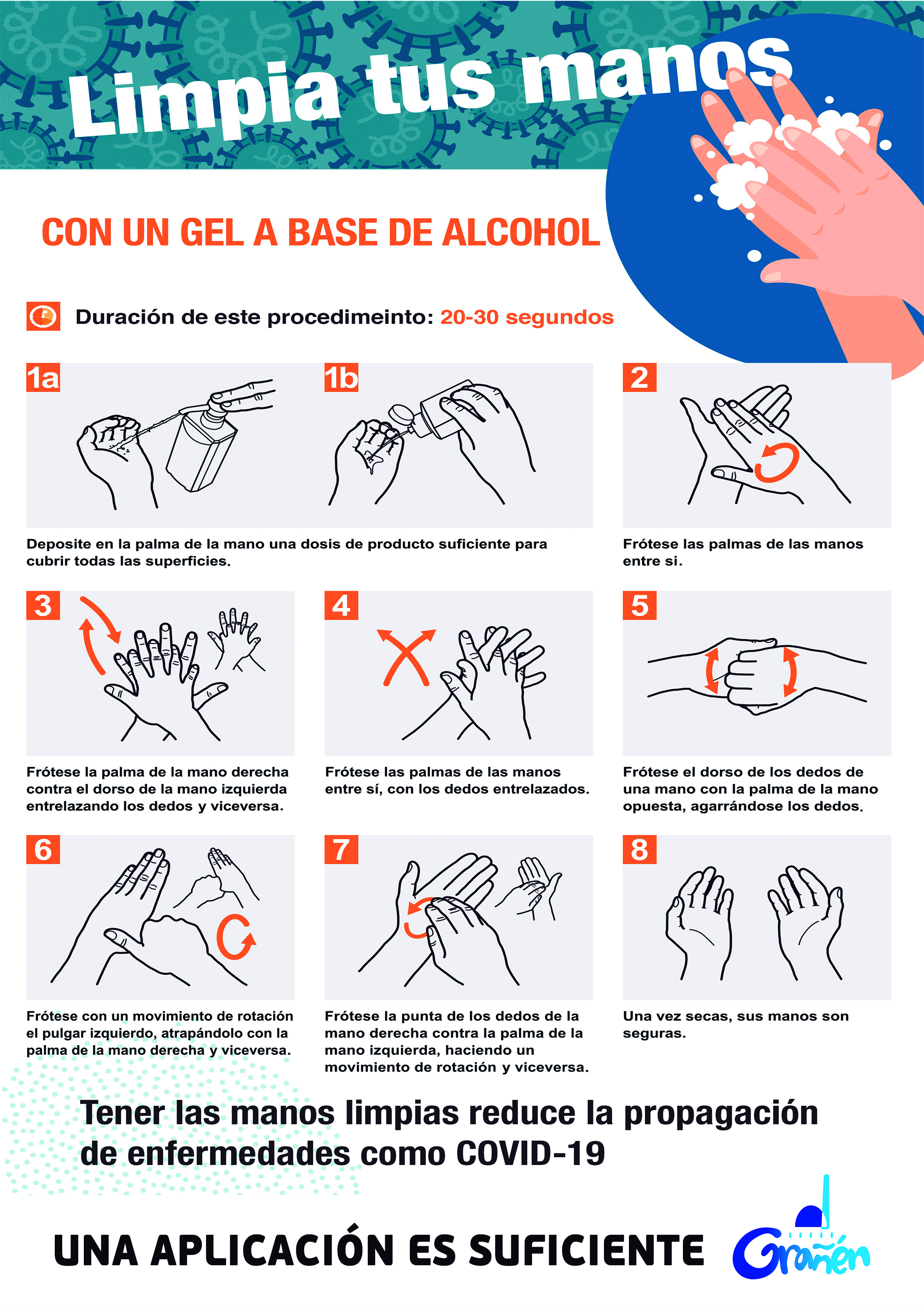 Limpia tus manos

CON UN GEL A BASE DE ALCOHOL

Duración de este procedimeinto: 20-30 segundos

1a

1b

Deposite en la palma de la mano una dosis de producto suficiente para cubrir todas las superficies.

2

Frótese las palmas de las manos entre si.

3

Frótese la palma de la mano derecha contra el dorso de la mano izquierda entrelazando los dedos y viceversa.

4

Frótese las palmas de las manos entre sí, con los dedos entrelazados.

5

Frótese el dorso de los dedos de una mano con la palma de la mano opuesta, agarrándose los dedos.

6

Frótese con un movimiento de rotación el pulgar izquierdo, atrapándolo con la palma de la mano derecha y viceversa.

7

Frótese la punta de los dedos de la mano derecha contra la palma de la mano izquierda, haciendo un movimiento de rotación y viceversa.

8

Una vez secas, sus manos son seguras.

Tener las manos limpias reduce la propagación de enfermedades como COVID-19

UNA APLICACIÓN ES SUFICIENTE

Grañén